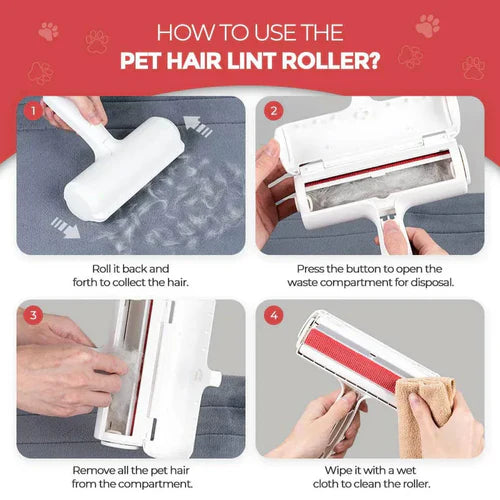 HOW TO USE THE
PET HAIR LINT ROLLER?

1

Roll it back and forth to collect the hair.

2

Press the button to open the waste compartment for disposal.

3

Remove all the pet hair from the compartment.

4

Wipe it with a wet cloth to clean the roller.