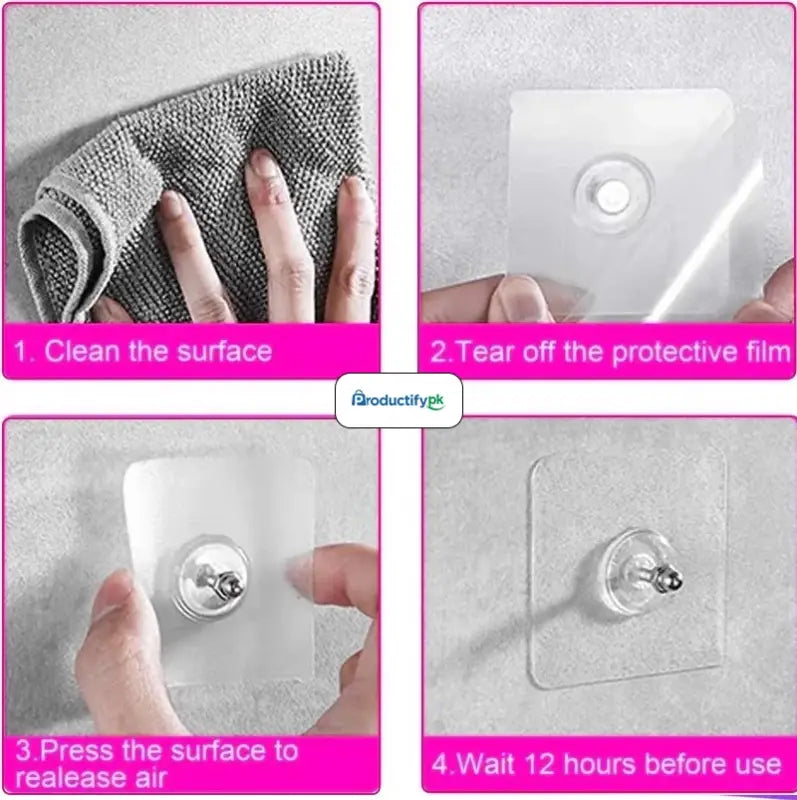 1. Clean the surface

2.Tear off the protective film

Productifypk

3.Press the surface to realease air

4.Wait 12 hours before use