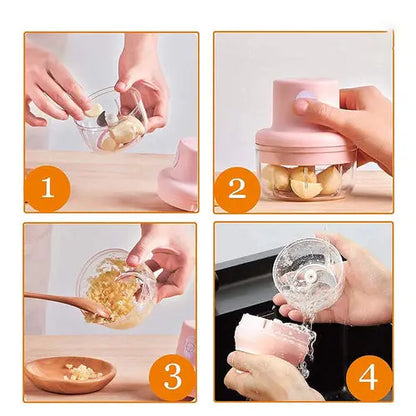 1

2

3

4