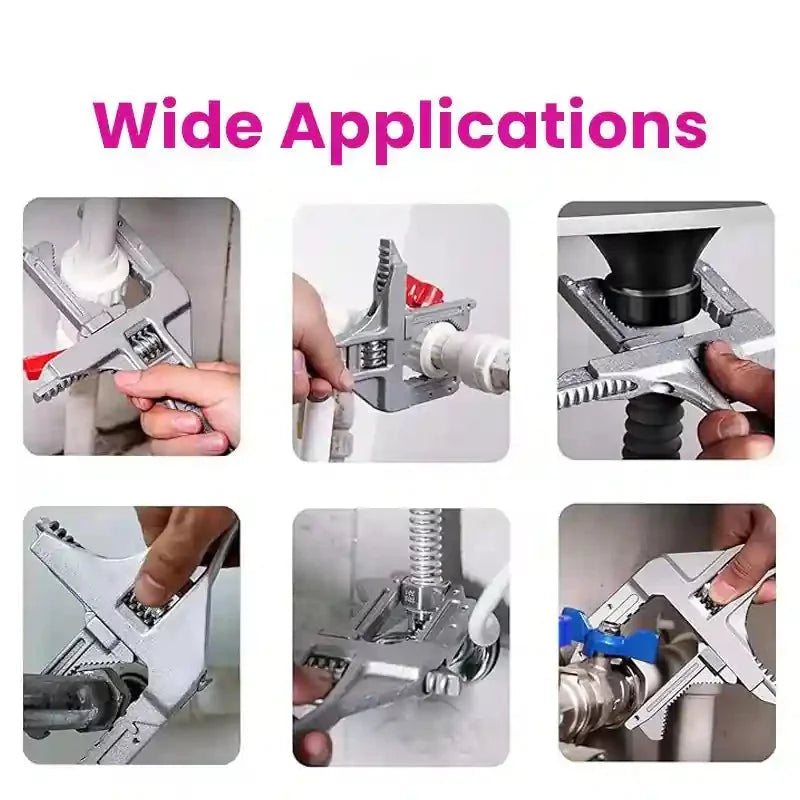 Wide Applications