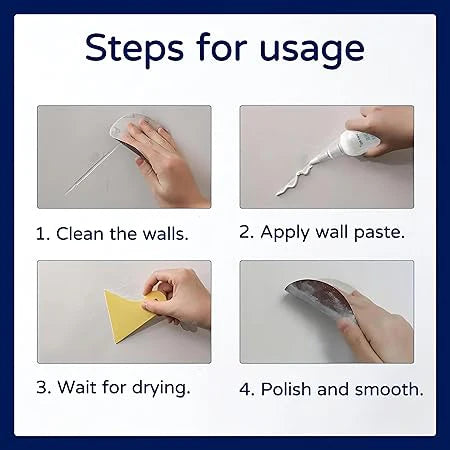 Steps for usage

1. Clean the walls.

2. Apply wall paste.

3. Wait for drying.

4. Polish and smooth.