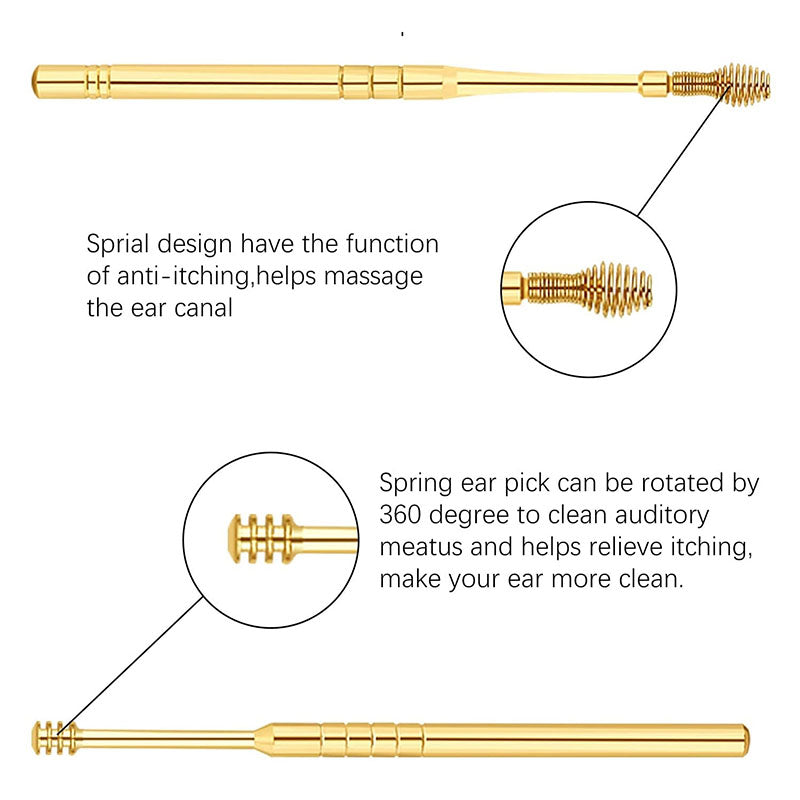 Sprial design have the function of anti-itching,helps massage the ear canal

Spring ear pick can be rotated by 360 degree to clean auditory meatus and helps relieve itching, make your ear more clean.