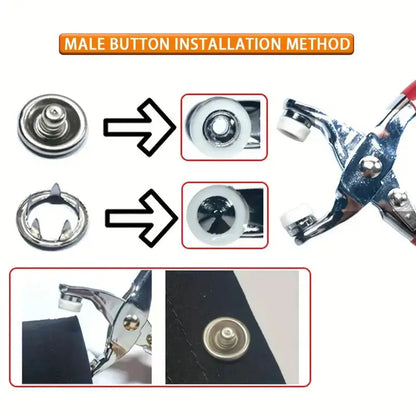 MALE BUTTON INSTALLATION METHOD