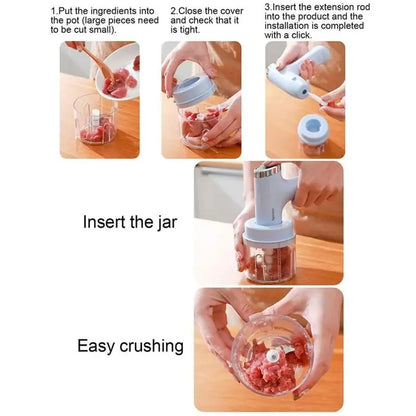 1.Put the ingredients into the pot (large pieces need to be cut small).

2.Close the cover and check that it is tight.

3.Insert the extension rod into the product and the installation is completed with a click.

Insert the jar

Easy crushing