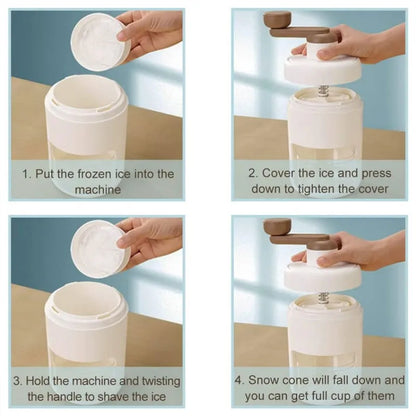 1. Put the frozen ice into the machine

2. Cover the ice and press down to tighten the cover

3. Hold the machine and twisting the handle to shave the ice

4. Snow cone will fall down and you can get full cup of them