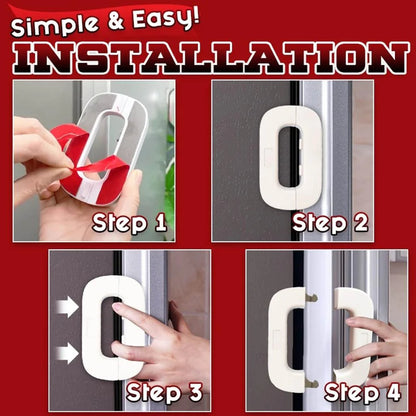 Simple & Easy!
INSTALLATION

Step 1

Step 2

Step 3

Step 4