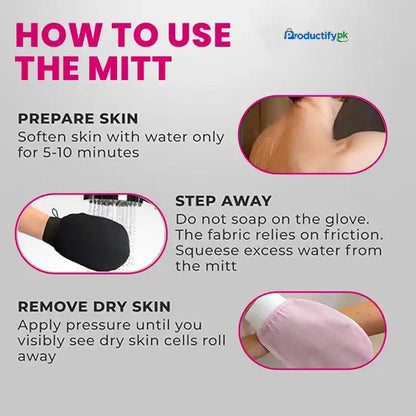 HOW TO USE THE MITT

Productifypk

PREPARE SKIN
Soften skin with water only for 5-10 minutes

STEP AWAY
Do not soap on the glove. The fabric relies on friction. Squeese excess water from the mitt

REMOVE DRY SKIN
Apply pressure until you visibly see dry skin cells roll away