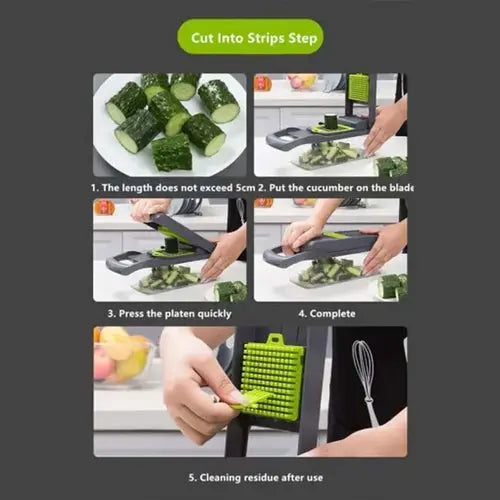 Cut Into Strips Step

1. The length does not exceed 5cm 2. Put the cucumber on the blade

3. Press the platen quickly

4. Complete

5. Cleaning residue after use